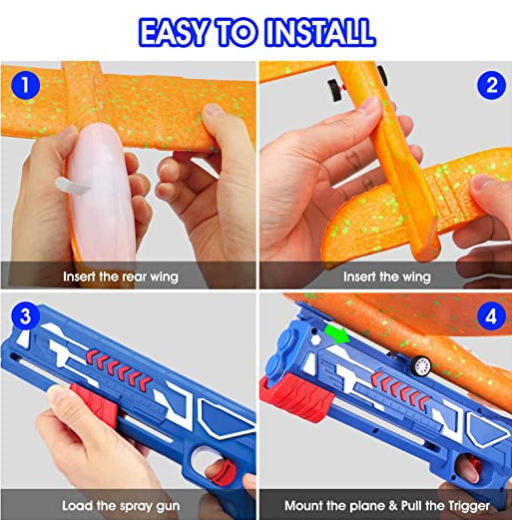 EASY TO INSTALL

1

Insert the rear wing

2

Insert the wing

3

Load the spray gun

4

Mount the plane & Pull the Trigger