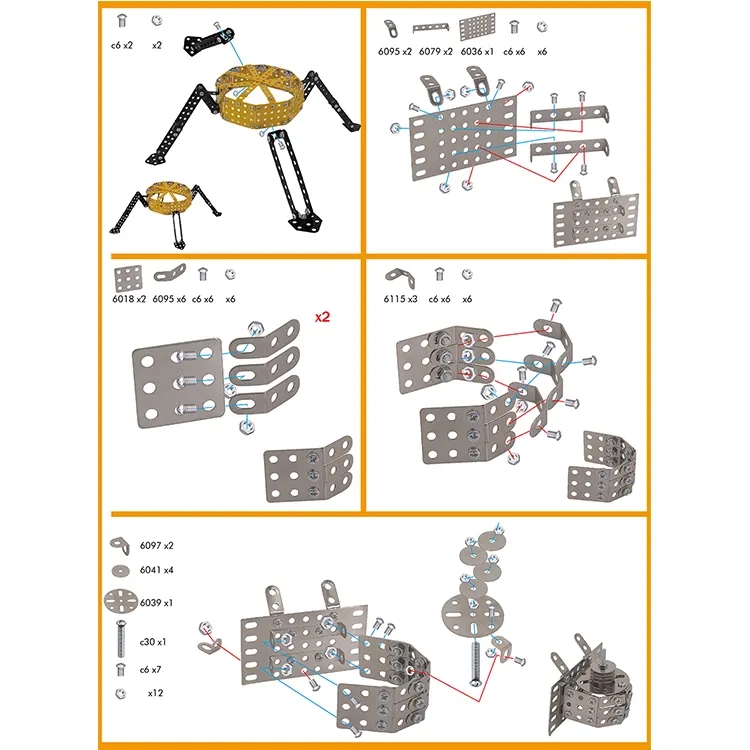 c6 x2 x2

6095 x2 6079 x2 6036 x1 c6 x6 x6

6018 x2 6095 x6 c6 x6 x6

x2

6115 x3 c6 x6 x6

6097 x2

6041 x4

6039 x1

c30 x1

c6 x7

x12