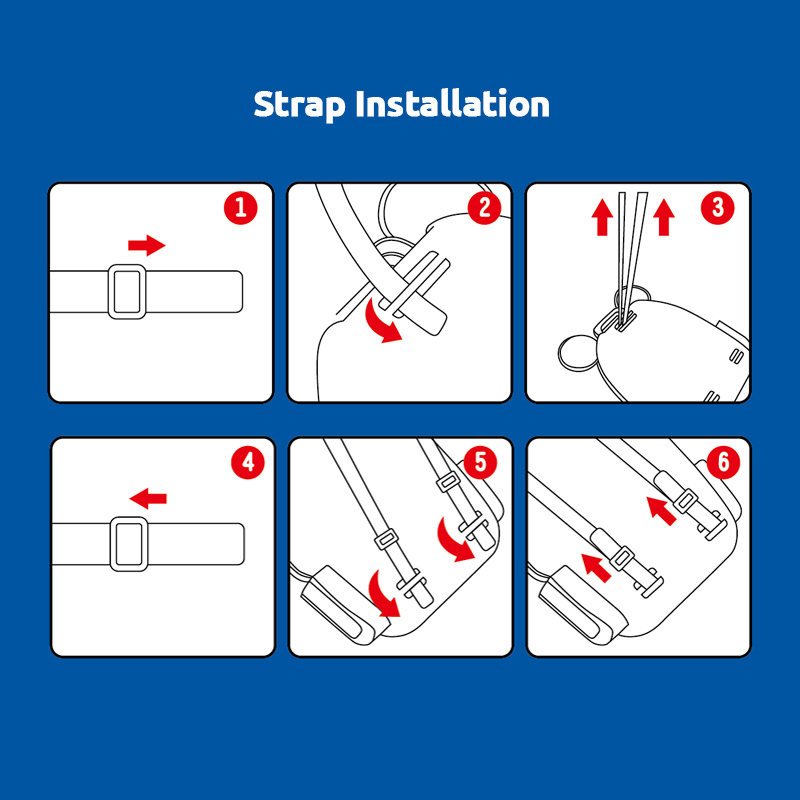 Strap Installation

1

2

3

4

5

6