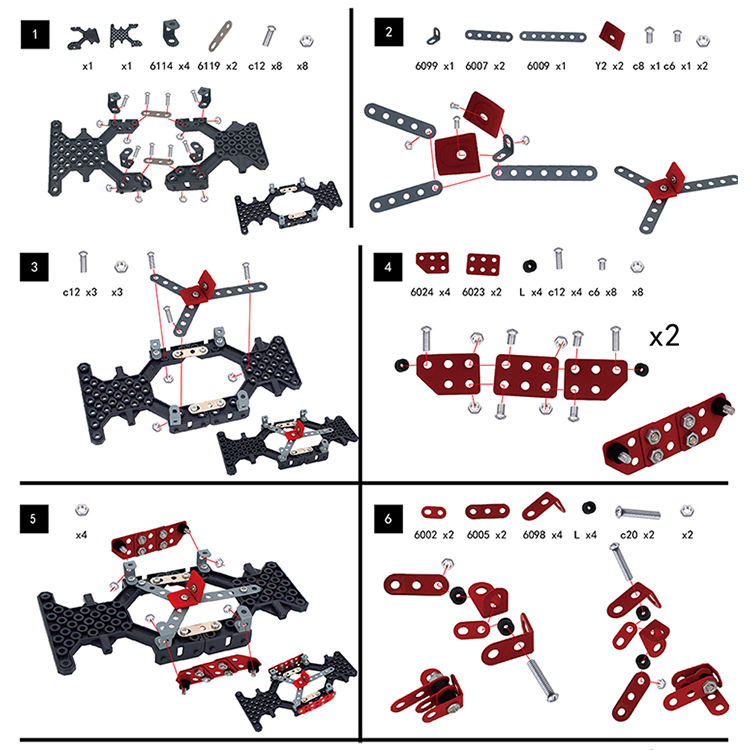 1

x1 x1 6114 x4 6119 x2 c12 x8 x8

2

6099 x1 6007 x2 6009 x1 Y2 x2 c8 x1 c6 x1 x2

3

c12 x3 x3

4

6024 x4 6023 x2 L x4 c12 x4 c6 x8 x8

x2

5

x4

6

6002 x2 6005 x2 6098 x4 L x4 c20 x2 x2