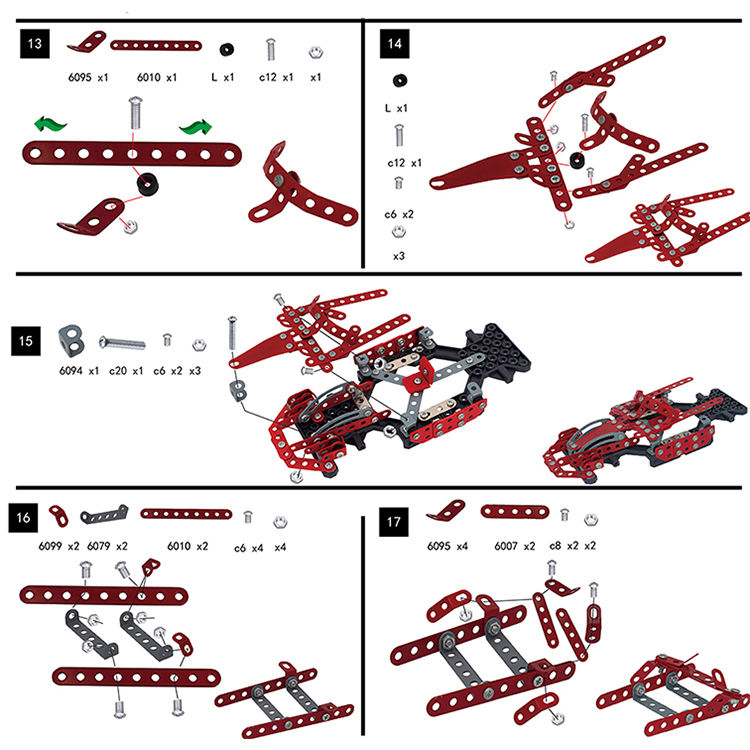 13

6095 x1 6010 x1 L x1 c12 x1 x1

14

L x1

c12 x1

c6 x2

x3

15

6094 x1 c20 x1 c6 x2 x3

16

6099 x2 6079 x2 6010 x2 c6 x4 x4

17

6095 x4 6007 x2 c8 x2 x2